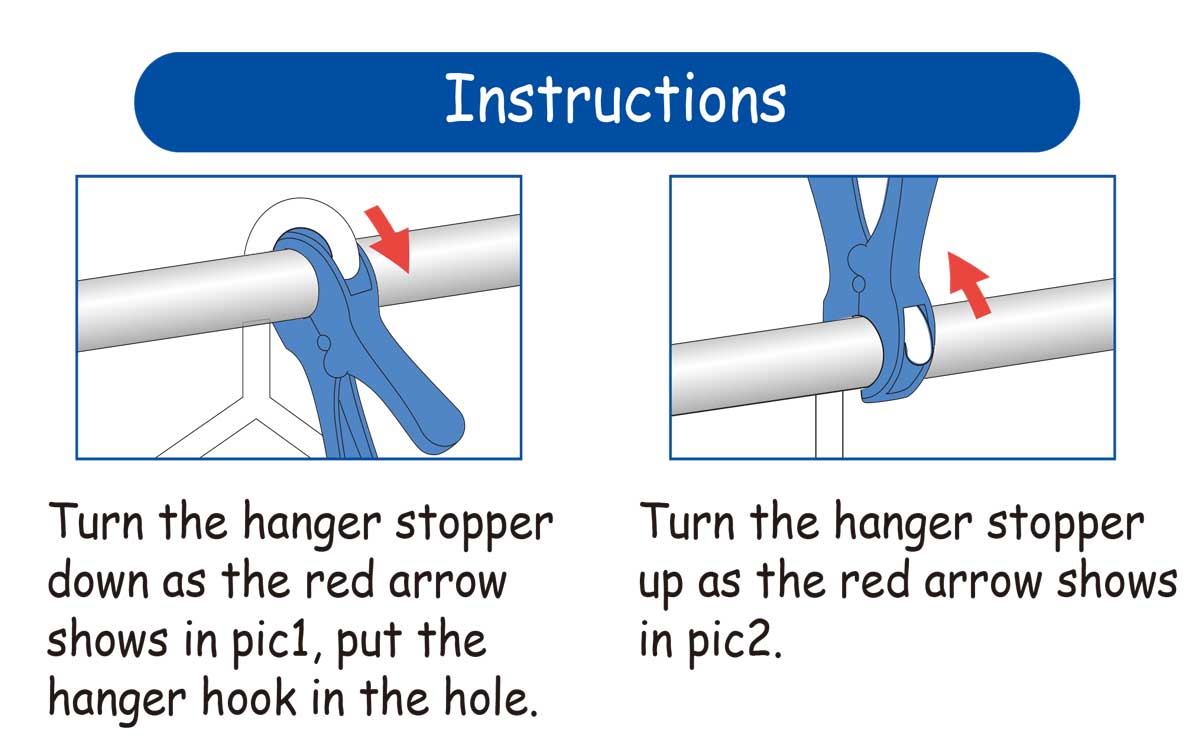 Instructions

Turn the hanger stopper down as the red arrow shows in pic1, put the hanger hook in the hole.

Turn the hanger stopper up as the red arrow shows in pic2.